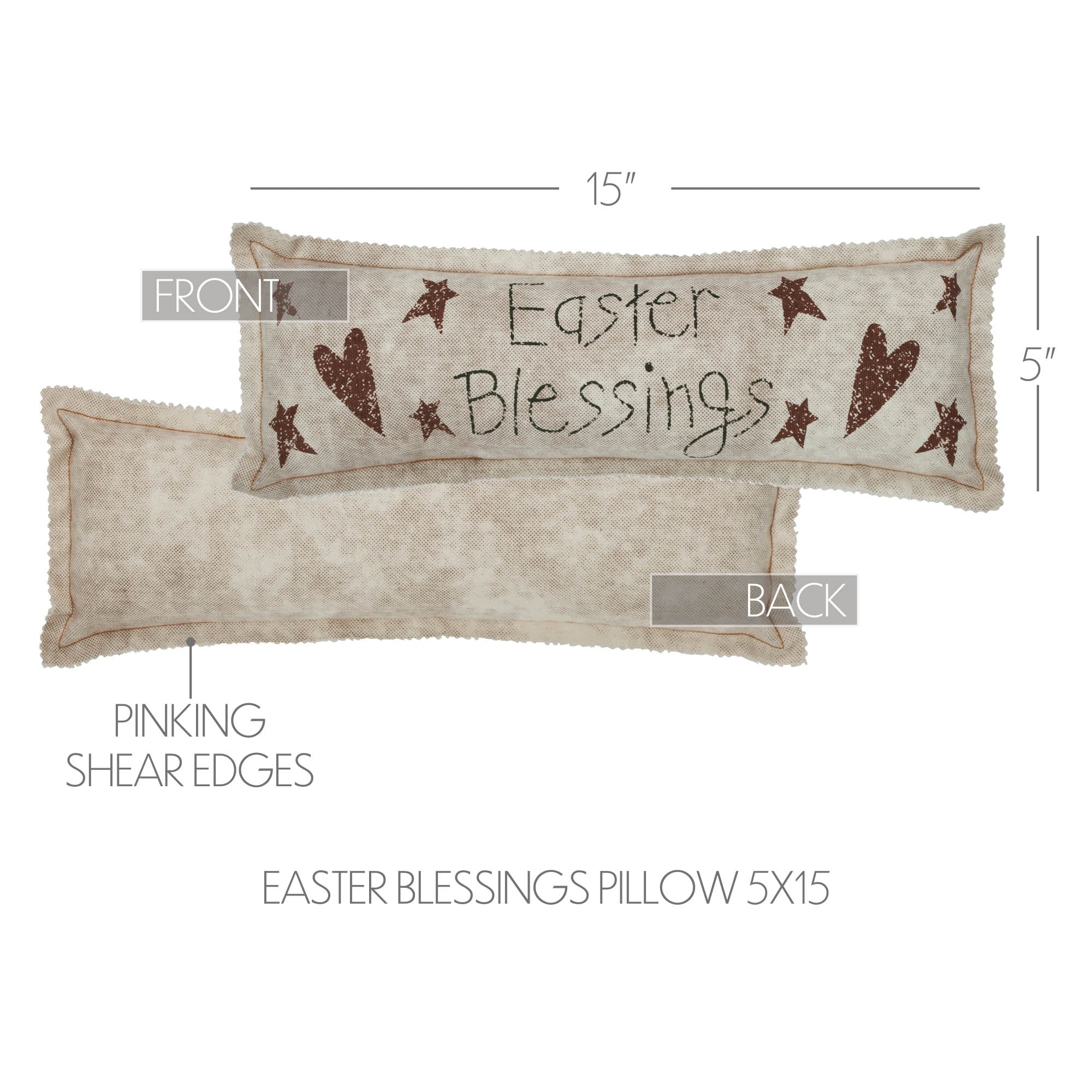 15"

FRONT

Easter Blessings

5"

BACK

PINKING SHEAR EDGES

EASTER BLESSINGS PILLOW 5X15